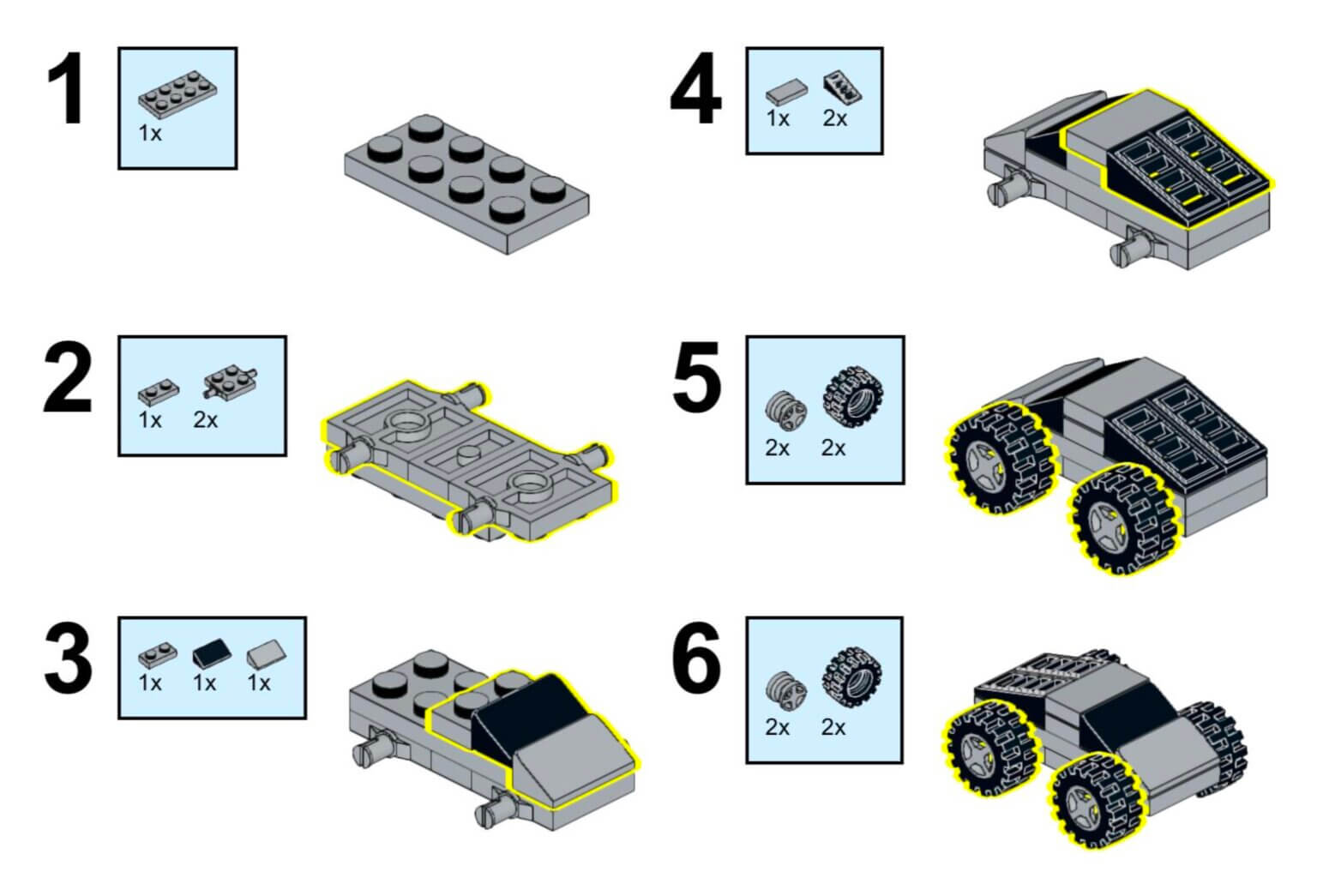 1

1x

2

1x 2x

3

1x 1x 1x

4

1x 2x

5

2x 2x

6

2x 2x