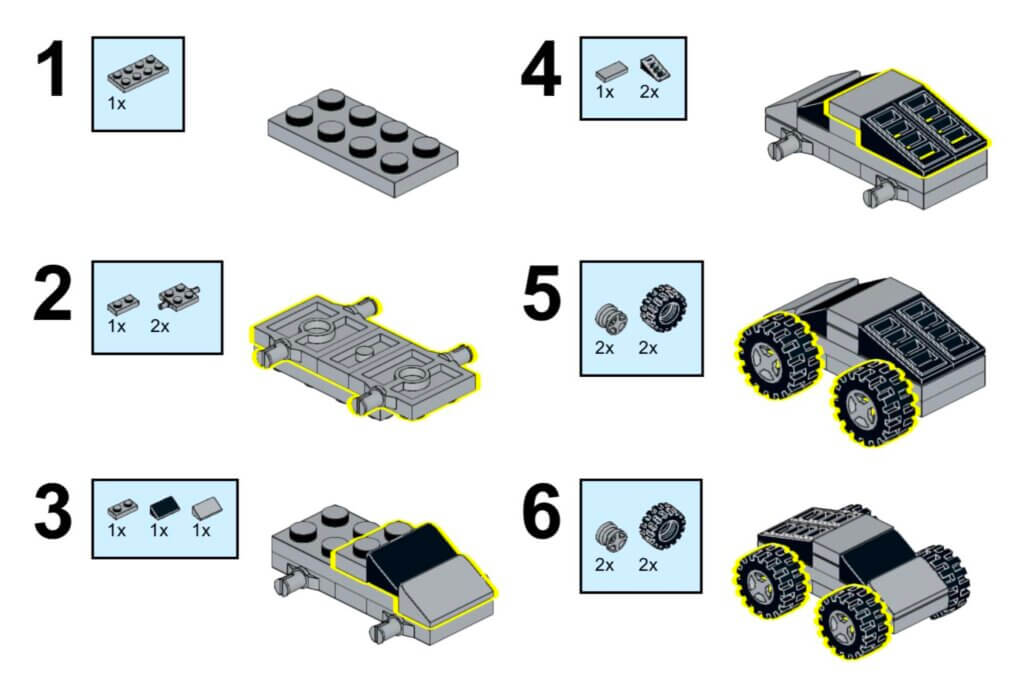 1

1x

2

1x 2x

3

1x 1x 1x

4

1x 2x

5

2x 2x

6

2x 2x